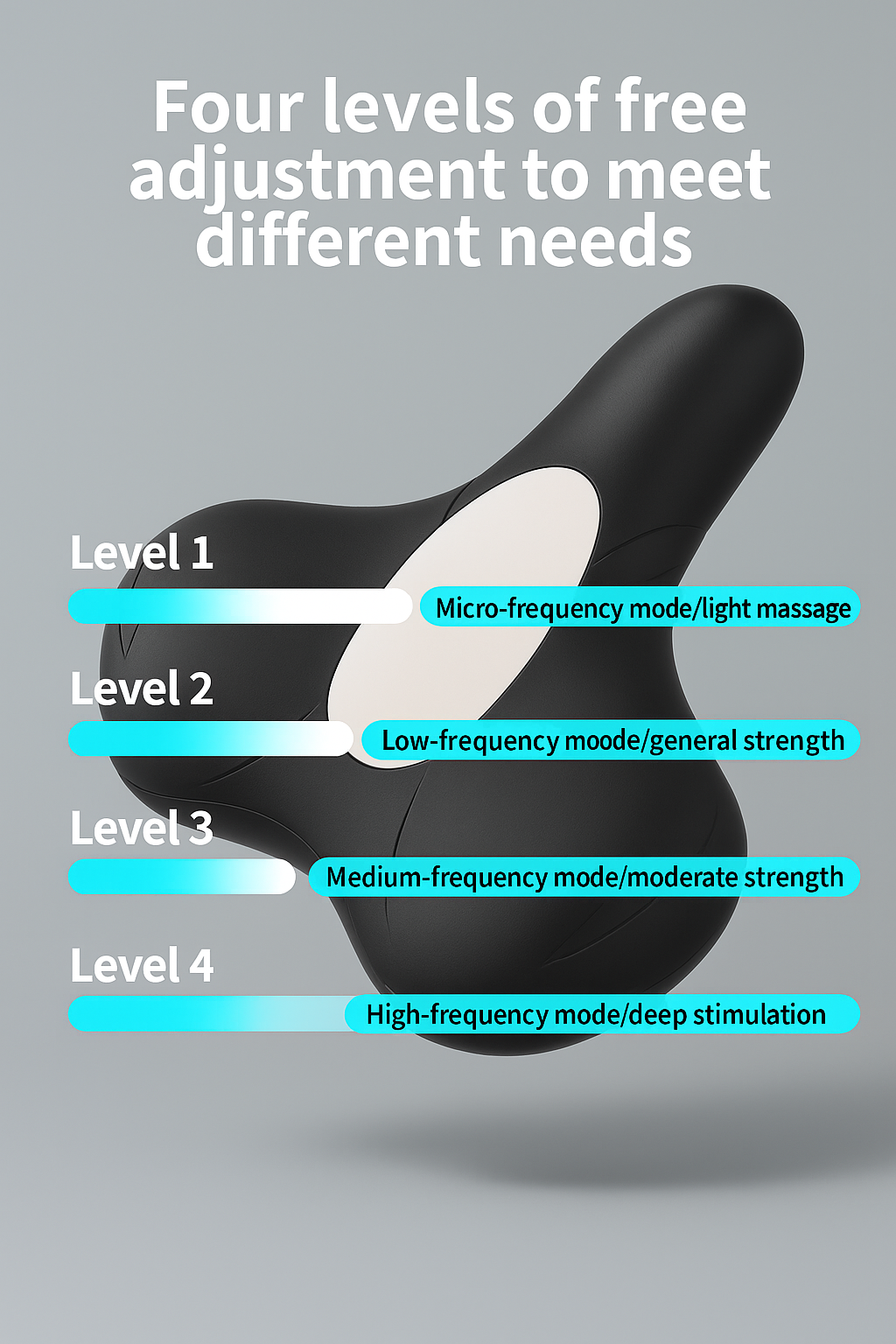 Four levels of free adjustment to meet different needs

Level 1

Micro-frequency mode/light massage

Level 2

Low-frequency moode/general strength

Level 3

Medium-frequency mode/moderate strength

Level 4

High-frequency mode/deep stimulation